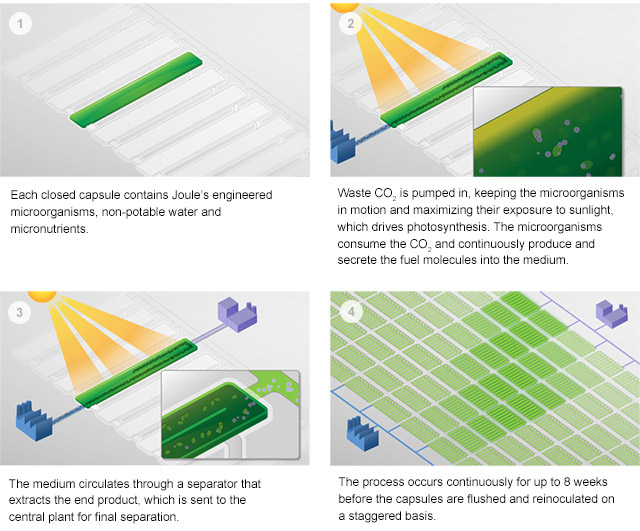 1

Each closed capsule contains Joule's engineered microorganisms, non-potable water and micronutrients.

2

Waste $CO_2$ is pumped in, keeping the microorganisms in motion and maximizing their exposure to sunlight, which drives photosynthesis. The microorganisms consume the $CO_2$ and continuously produce and secrete the fuel molecules into the medium.

3

The medium circulates through a separator that extracts the end product, which is sent to the central plant for final separation.

4

The process occurs continuously for up to 8 weeks before the capsules are flushed and reinoculated on a staggered basis.